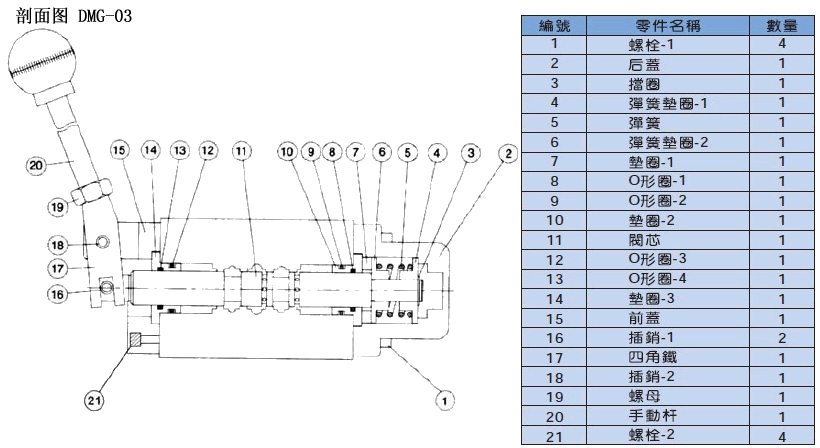 剖面图 DMG-03

20
19
18
17
16
15
14
13
12
11
10
9
8
7
6
5
4
3
2
21
1

| 編號 | 零件名稱 | 數量 |
|---|---|---|
| 1 | 螺栓-1 | 4 |
| 2 | 后蓋 | 1 |
| 3 | 擋圈 | 1 |
| 4 | 彈簧墊圈-1 | 1 |
| 5 | 彈簧 | 1 |
| 6 | 彈簧墊圈-2 | 1 |
| 7 | 墊圈-1 | 1 |
| 8 | O形圈-1 | 1 |
| 9 | O形圈-2 | 1 |
| 10 | 墊圈-2 | 1 |
| 11 | 閥芯 | 1 |
| 12 | O形圈-3 | 1 |
| 13 | O形圈-4 | 1 |
| 14 | 墊圈-3 | 1 |
| 15 | 前蓋 | 1 |
| 16 | 插銷-1 | 2 |
| 17 | 四角鐵 | 1 |
| 18 | 插銷-2 | 1 |
| 19 | 螺母 | 1 |
| 20 | 手動杆 | 1 |
| 21 | 螺栓-2 | 4 |